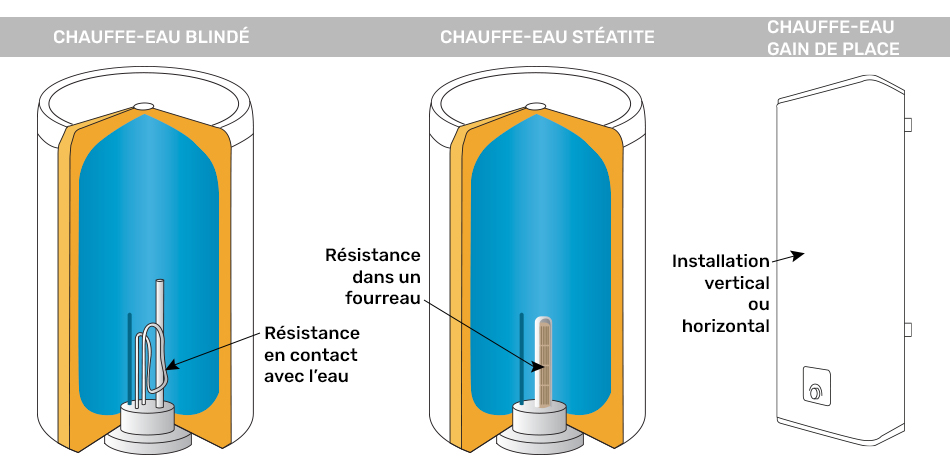 CHAUFFE-EAU BLINDÉ

CHAUFFE-EAU STÉATITE

CHAUFFE-EAU GAIN DE PLACE

Résistance en contact avec l'eau

Résistance dans un fourreau

Installation vertical ou horizontal